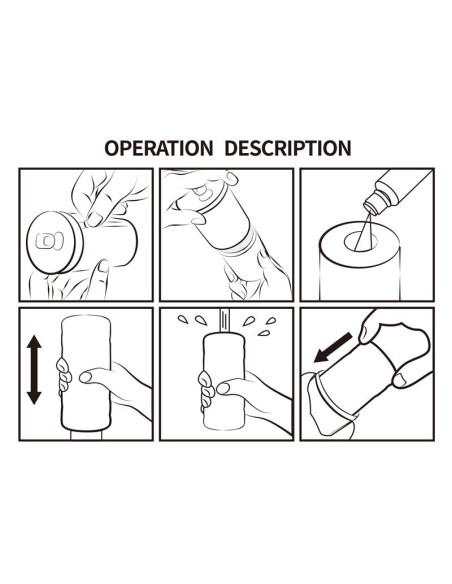 OPERATION DESCRIPTION