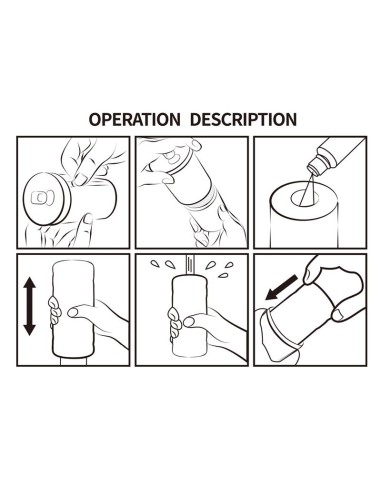 OPERATION DESCRIPTION