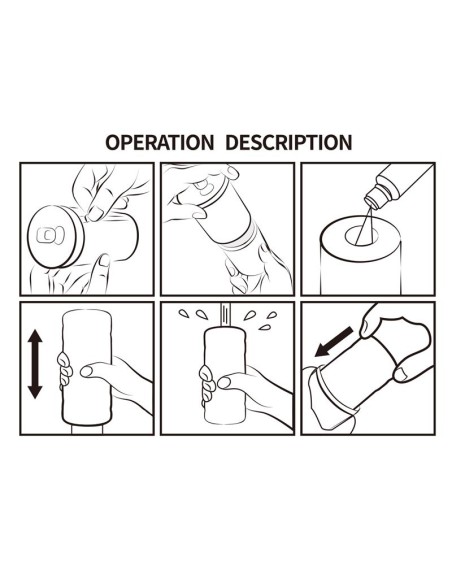 OPERATION DESCRIPTION