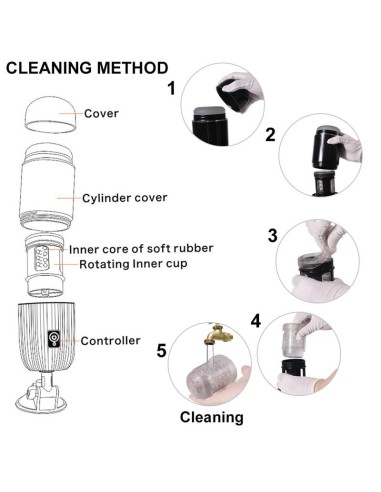 CLEANING METHOD

Cover

Cylinder cover

Inner core of soft rubber

Rotating Inner cup

Controller

1

2

3

4

5

Cleaning