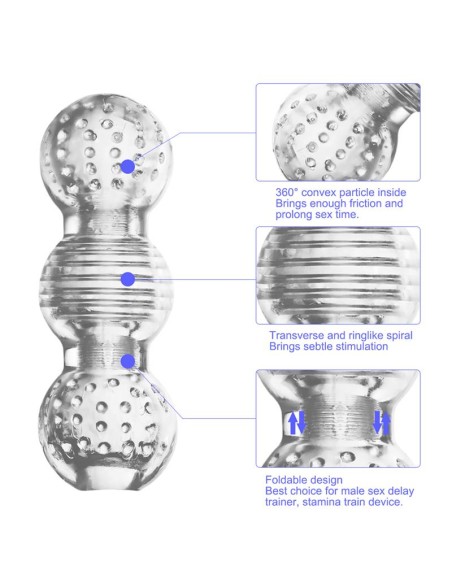 360° convex particle inside
Brings enough friction and prolong sex time.

Transverse and ringlike spiral
Brings sebtle stimulation

Foldable design
Best choice for male sex delay trainer, stamina train device.