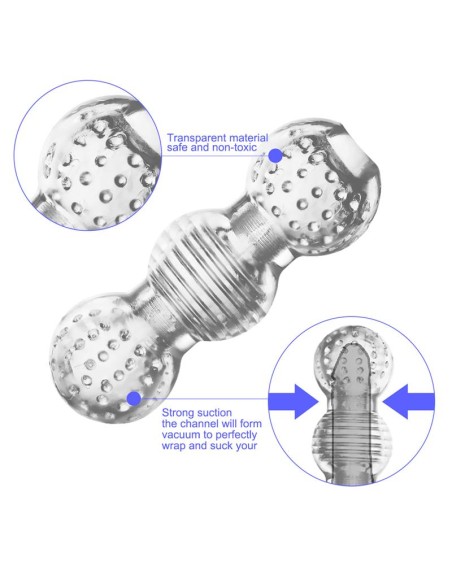 Transparent material
safe and non-toxic

Strong suction
the channel will form
vacuum to perfectly
wrap and suck your