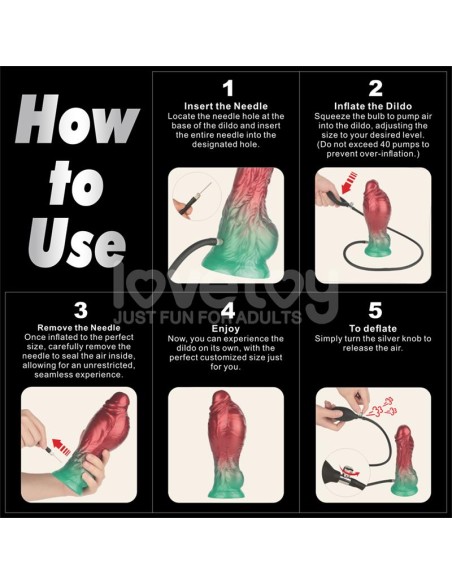 How to Use

1
Insert the Needle
Locate the needle hole at the base of the dildo and insert the entire needle into the designated hole.

2
Inflate the Dildo
Squeeze the bulb to pump air into the dildo, adjusting the size to your desired level. (Do not exceed 40 pumps to prevent over-inflation.)

lovetoy
JUST FUN FOR ADULTS

3
Remove the Needle
Once inflated to the perfect size, carefully remove the needle to seal the air inside, allowing for an unrestricted, seamless experience.

4
Enjoy
Now, you can experience the dildo on its own, with the perfect customized size just for you.

5
To deflate
Simply turn the silver knob to release the air.