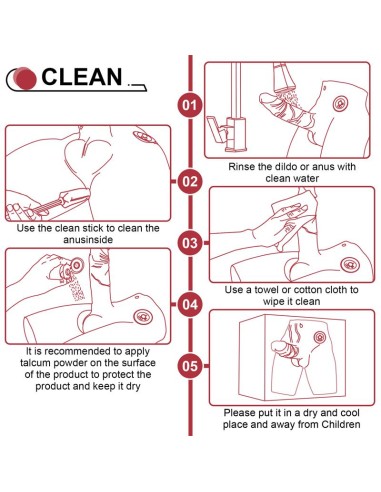 CLEAN

01

Rinse the dildo or anus with clean water

02

Use the clean stick to clean the anusinside

03

Use a towel or cotton cloth to wipe it clean

04

It is recommended to apply talcum powder on the surface of the product to protect the product and keep it dry

05

Please put it in a dry and cool place and away from Children