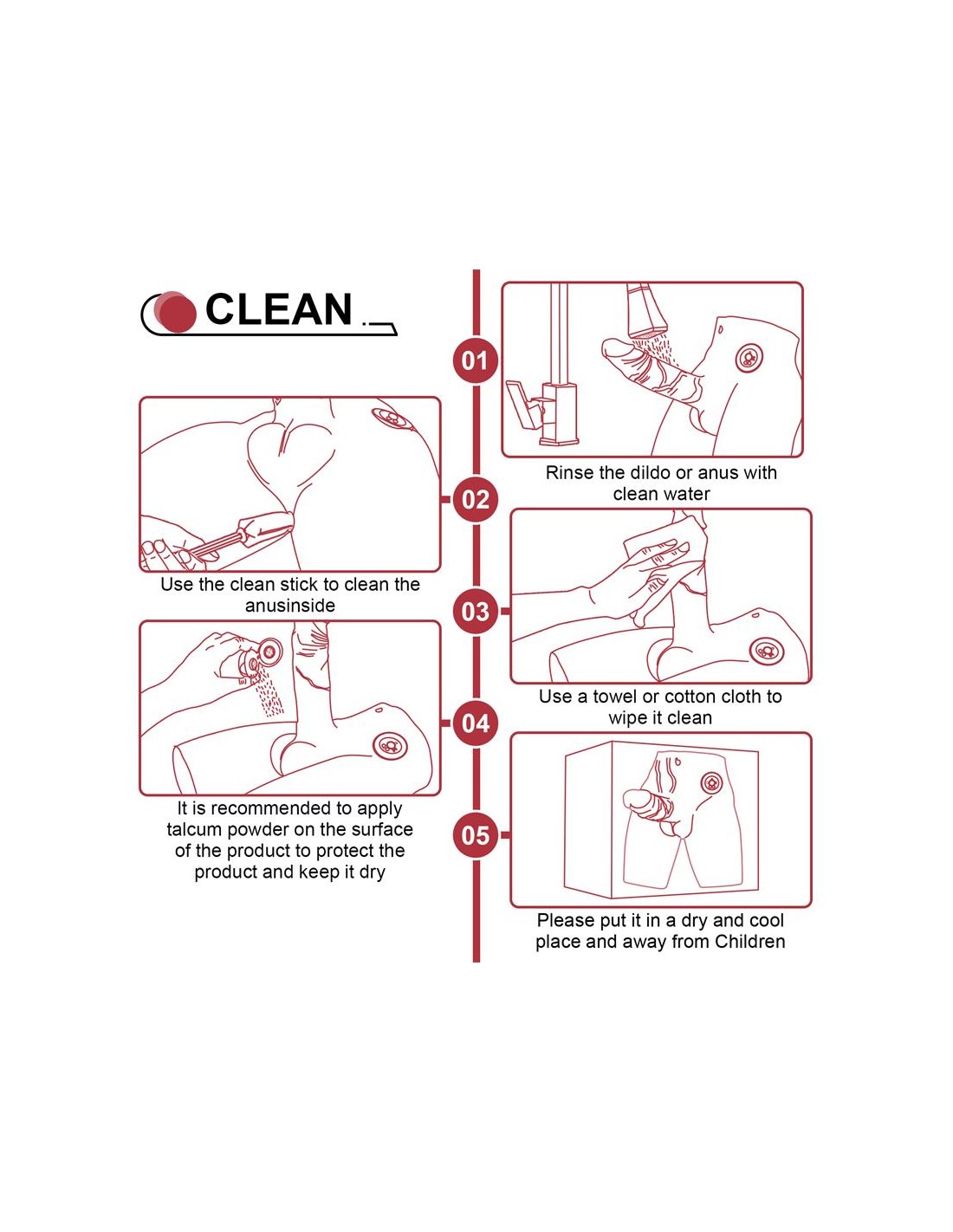 CLEAN

01

Rinse the dildo or anus with clean water

02

Use the clean stick to clean the anusinside

03

Use a towel or cotton cloth to wipe it clean

04

It is recommended to apply talcum powder on the surface of the product to protect the product and keep it dry

05

Please put it in a dry and cool place and away from Children