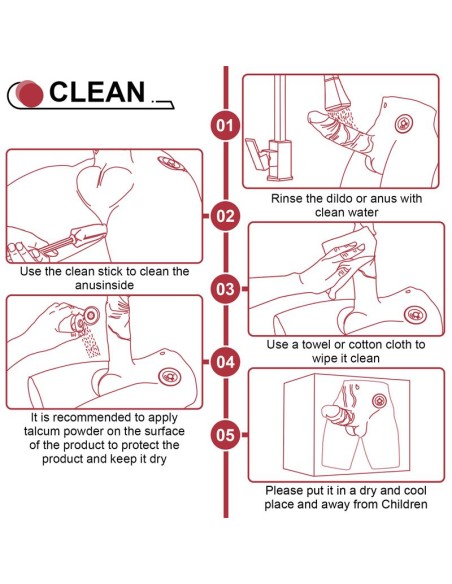 CLEAN

01

Rinse the dildo or anus with clean water

02

Use the clean stick to clean the anusinside

03

Use a towel or cotton cloth to wipe it clean

04

It is recommended to apply talcum powder on the surface of the product to protect the product and keep it dry

05

Please put it in a dry and cool place and away from Children