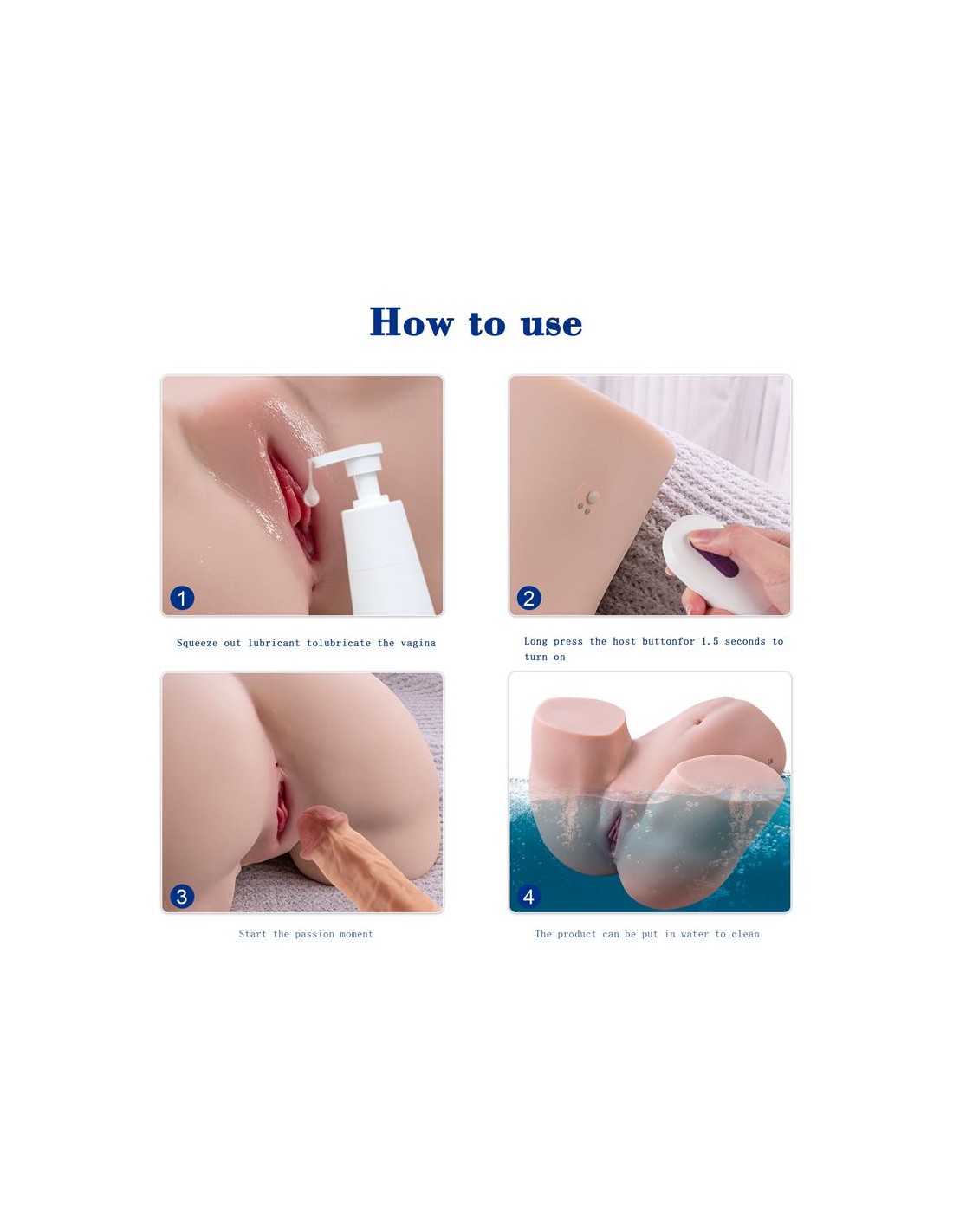 How to use

1

Squeeze out lubricant tolubricate the vagina

2

Long press the host buttonfor 1.5 seconds to turn on

3

Start the passion moment

4

The product can be put in water to clean