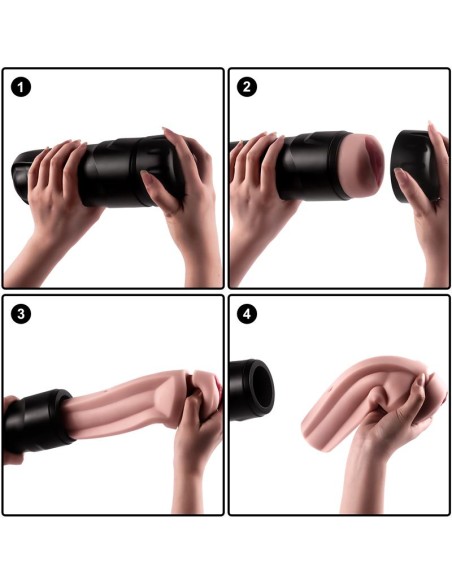 1

2

3

4