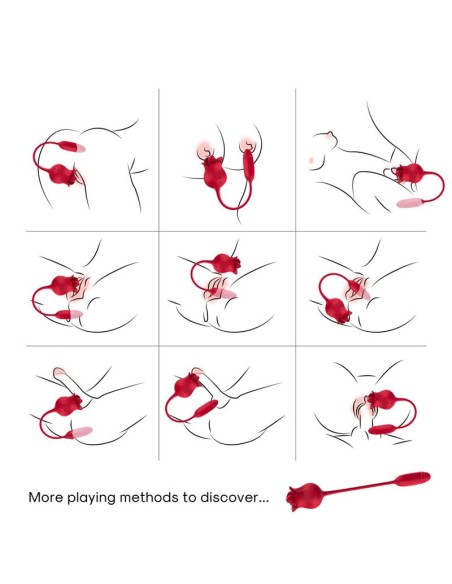 More playing methods to discover...